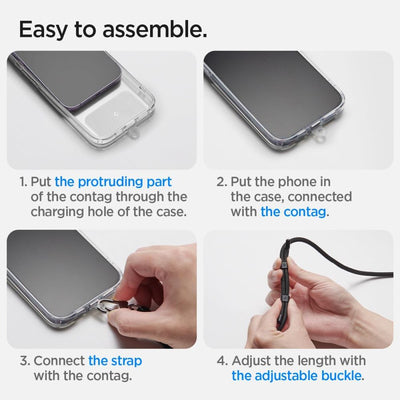 Easy to assemble.

1. Put the protruding part of the contag through the charging hole of the case.

2. Put the phone in the case, connected with the contag.

3. Connect the strap with the contag.

4. Adjust the length with the adjustable buckle.