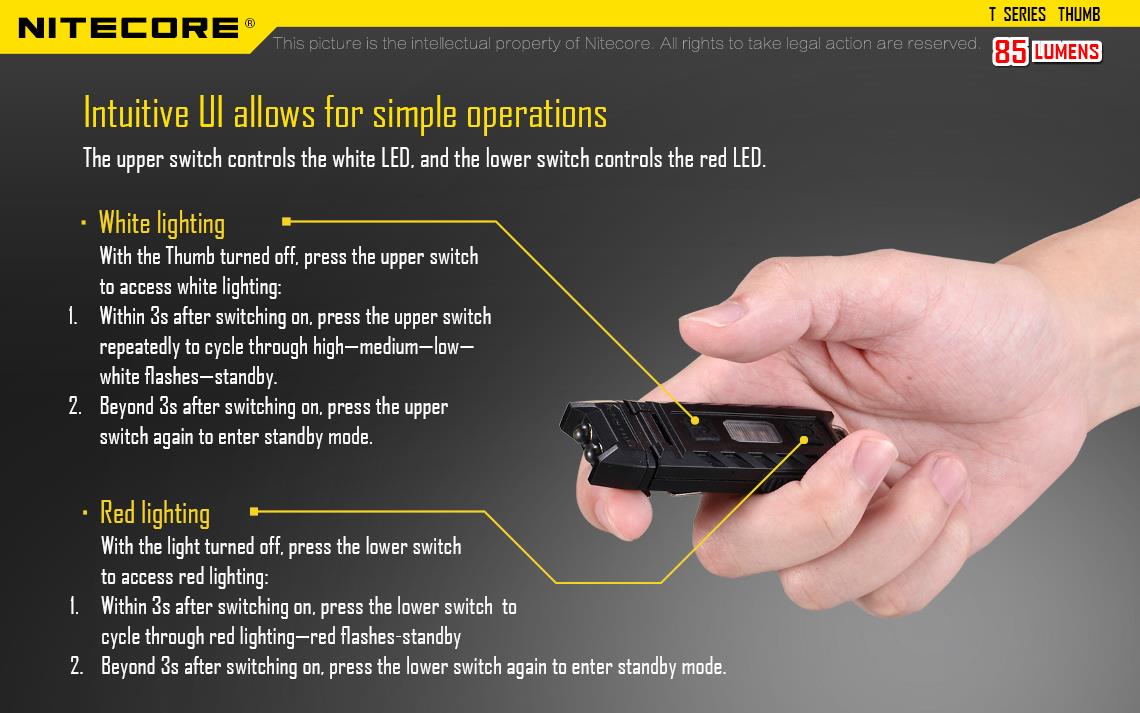 NITECORE®

T SERIES THUMB

This picture is the intellectual property of Nitecore. All rights to take legal action are reserved.

85 LUMENS

Intuitive UI allows for simple operations

The upper switch controls the white LED, and the lower switch controls the red LED.

· White lighting

With the Thumb turned off, press the upper switch to access white lighting:

1. Within 3s after switching on, press the upper switch repeatedly to cycle through high—medium—low—white flashes—standby.

2. Beyond 3s after switching on, press the upper switch again to enter standby mode.

· Red lighting

With the light turned off, press the lower switch to access red lighting:

1. Within 3s after switching on, press the lower switch to cycle through red lighting—red flashes-standby

2. Beyond 3s after switching on, press the lower switch again to enter standby mode.