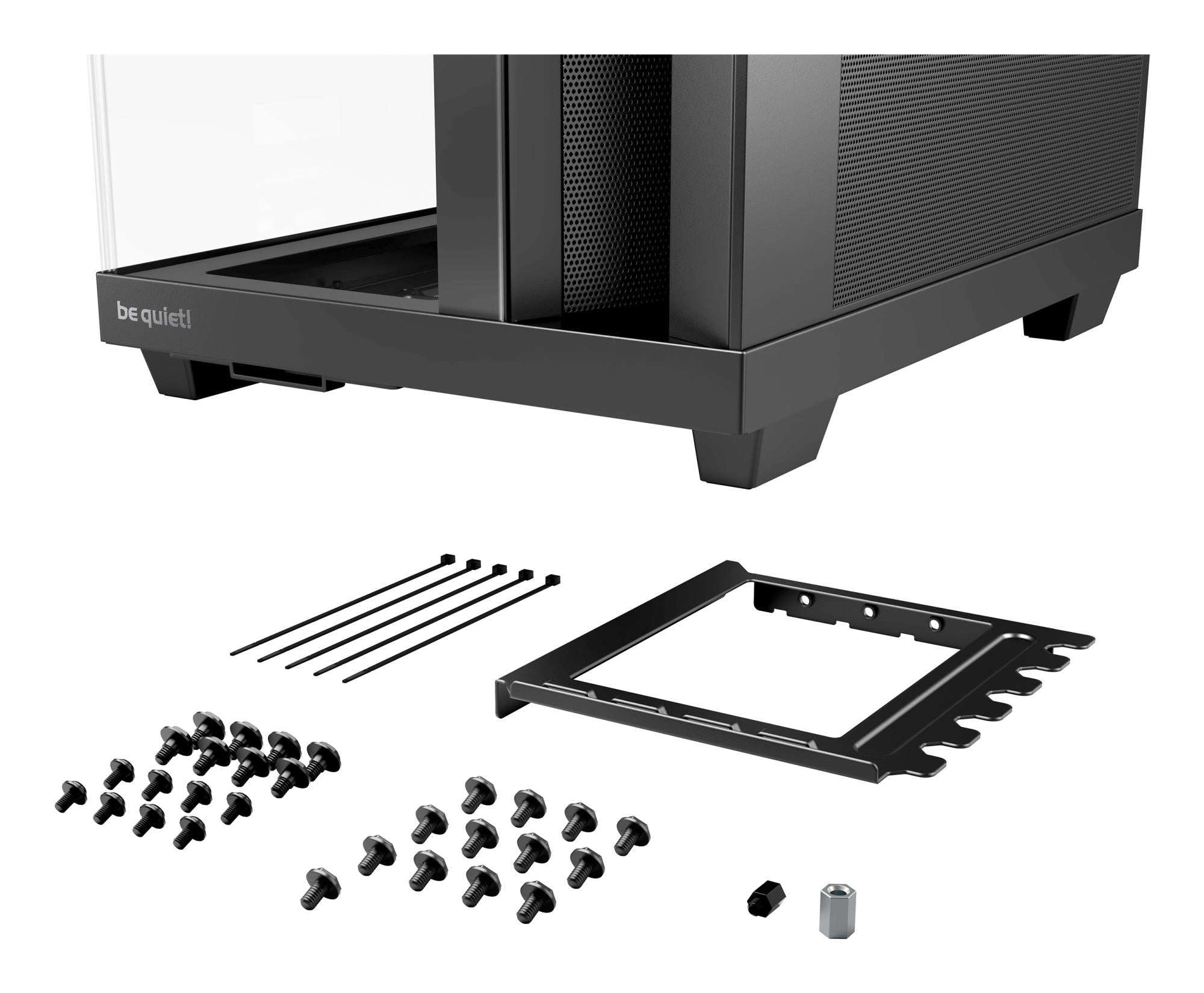 be quiet!