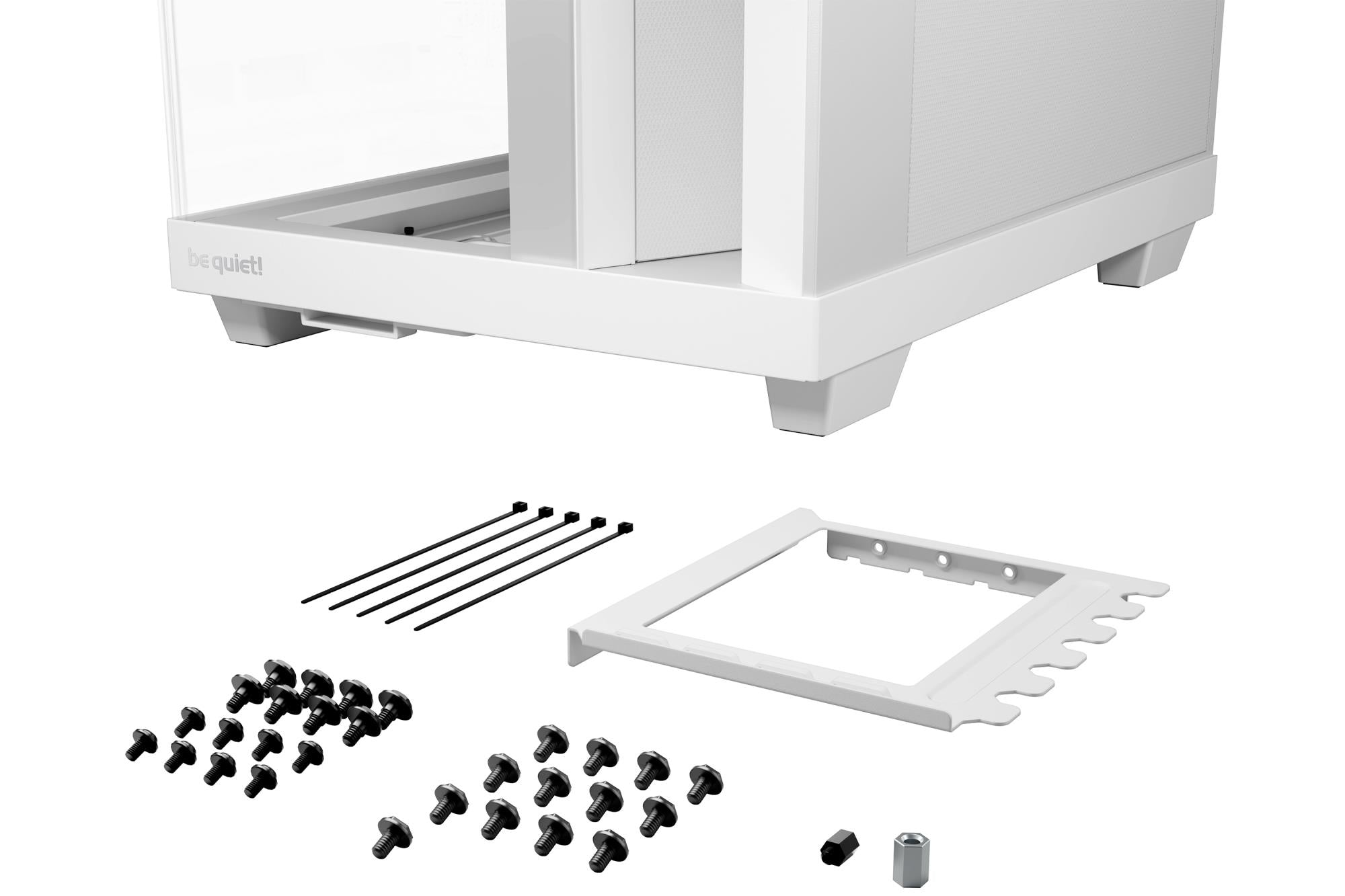 be quiet!